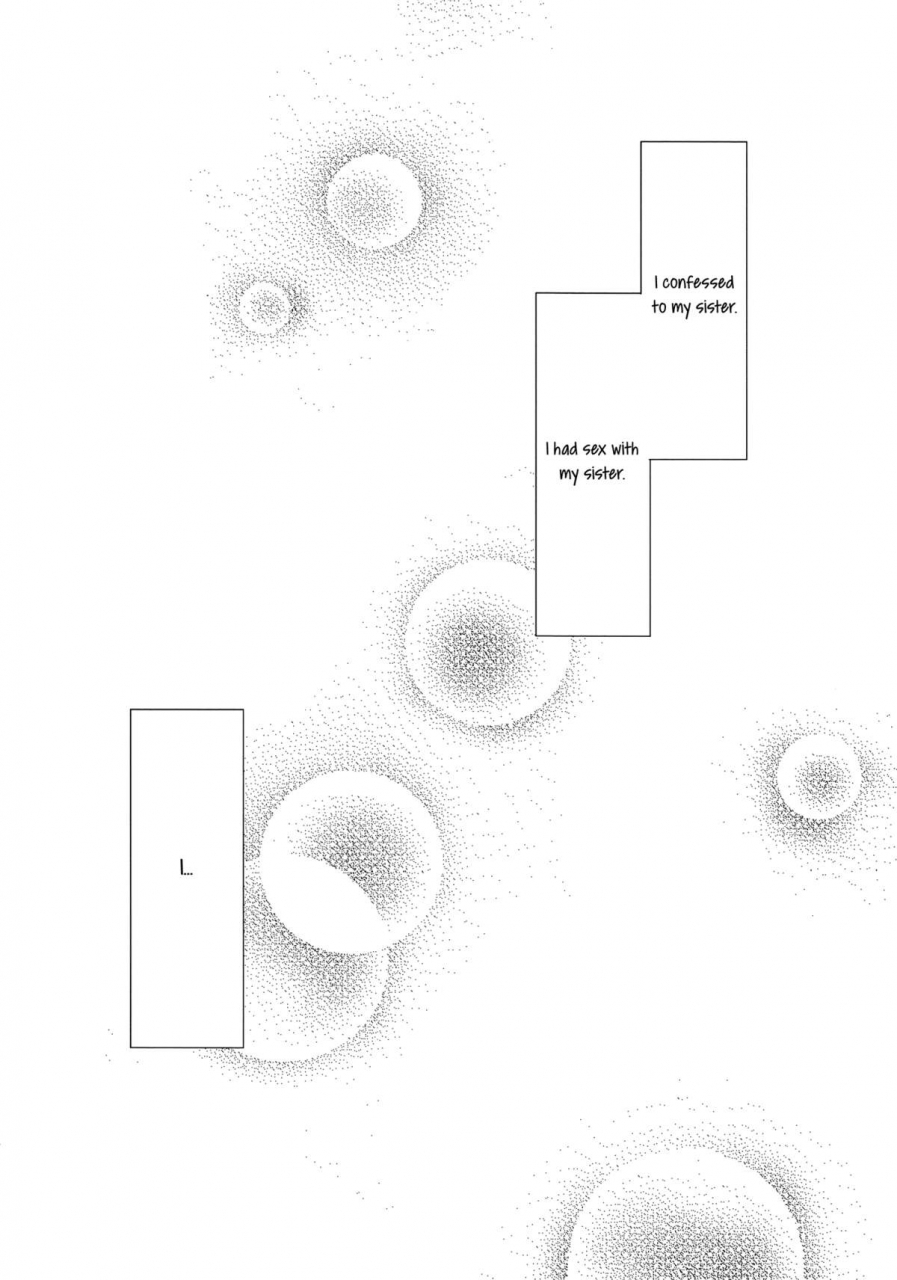 I confessed to my sister.

I had sex with my sister.

I...